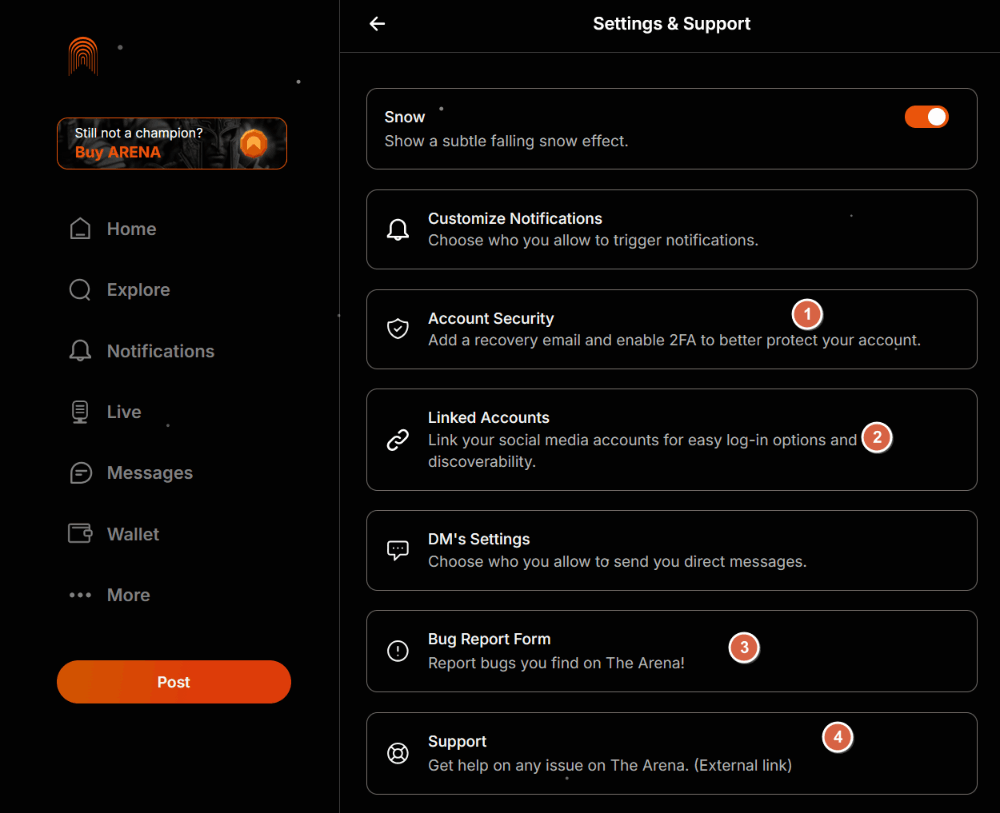 Still not a champion?
Buy ARENA

Home
Explore
Notifications
Live
Messages
Wallet
More

Post

Settings & Support

Snow
Show a subtle falling snow effect.

Customize Notifications
Choose who you allow to trigger notifications.

Account Security
Add a recovery email and enable 2FA to better protect your account.
1

Linked Accounts
Link your social media accounts for easy log-in options and discoverability.
2

DM's Settings
Choose who you allow to send you direct messages.

Bug Report Form
Report bugs you find on The Arena!
3

Support
Get help on any issue on The Arena. (External link)
4