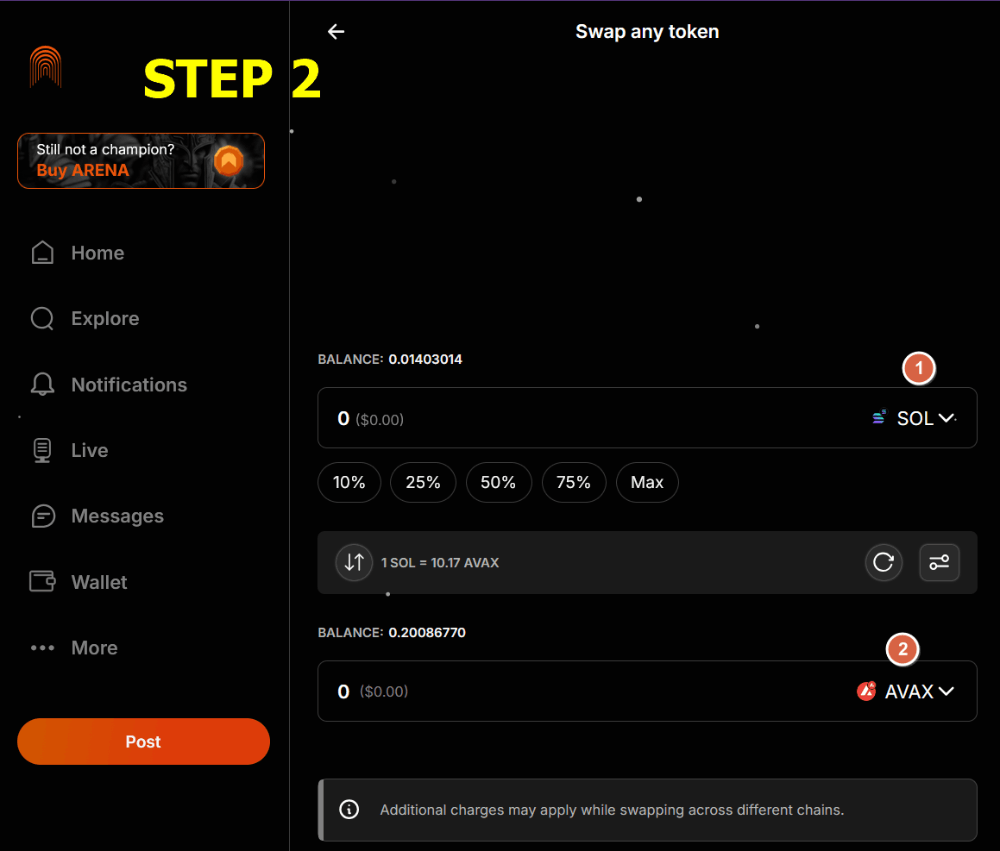 STEP 2

Still not a champion?
Buy ARENA

Home
Explore
Notifications
Live
Messages
Wallet
More

Post

Swap any token

BALANCE: 0.01403014

1

0 ($0.00)
SOL

10%
25%
50%
75%
Max

1 SOL = 10.17 AVAX

BALANCE: 0.20086770

2

0 ($0.00)
AVAX

Additional charges may apply while swapping across different chains.